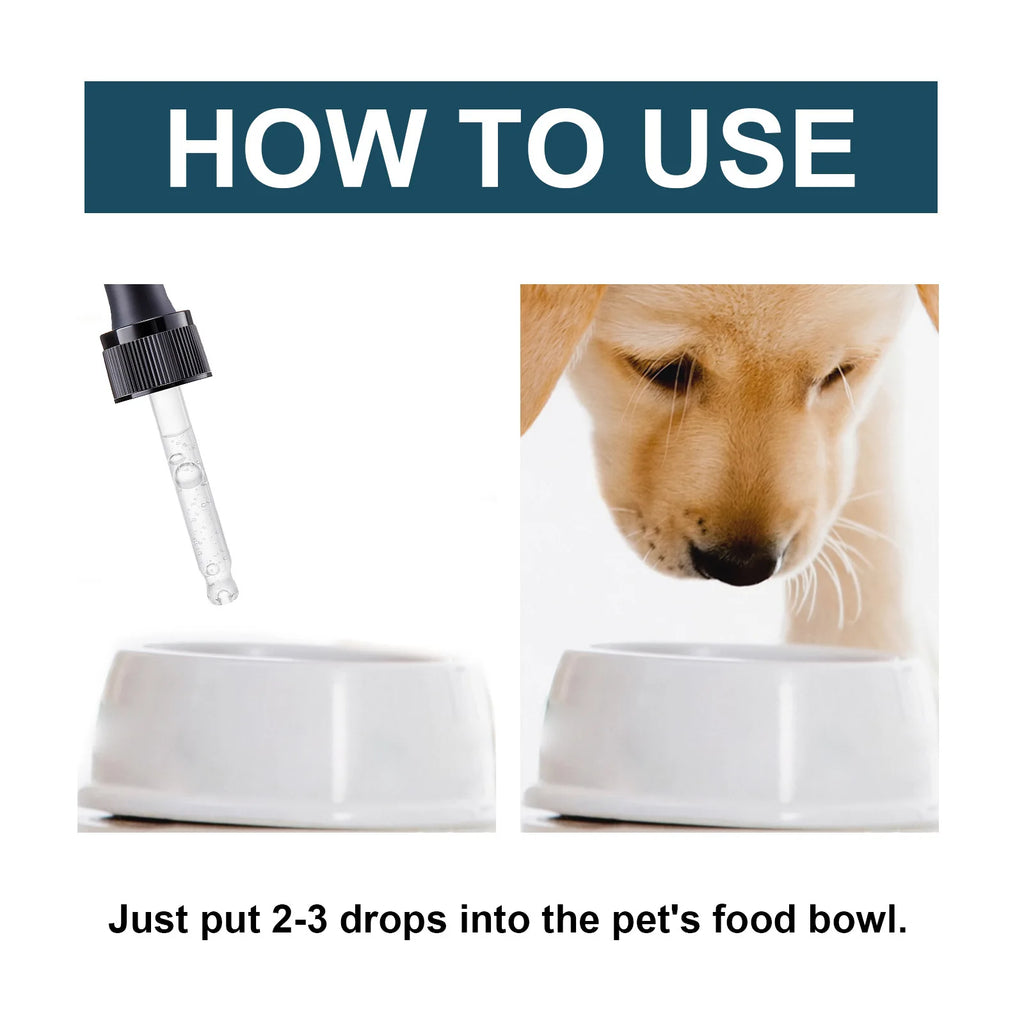 HOW TO USE

Just put 2-3 drops into the pet's food bowl.