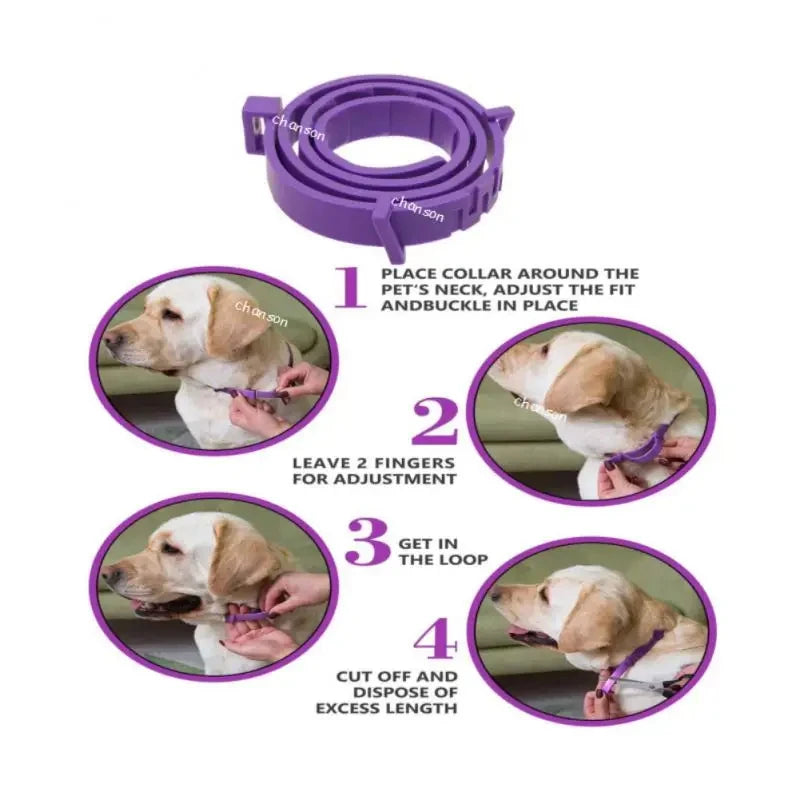 chanson

chanson

1 PLACE COLLAR AROUND THE PET'S NECK, ADJUST THE FIT ANDBUCKLE IN PLACE

chanson

chanson

2 LEAVE 2 FINGERS FOR ADJUSTMENT

3 GET IN THE LOOP

4 CUT OFF AND DISPOSE OF EXCESS LENGTH